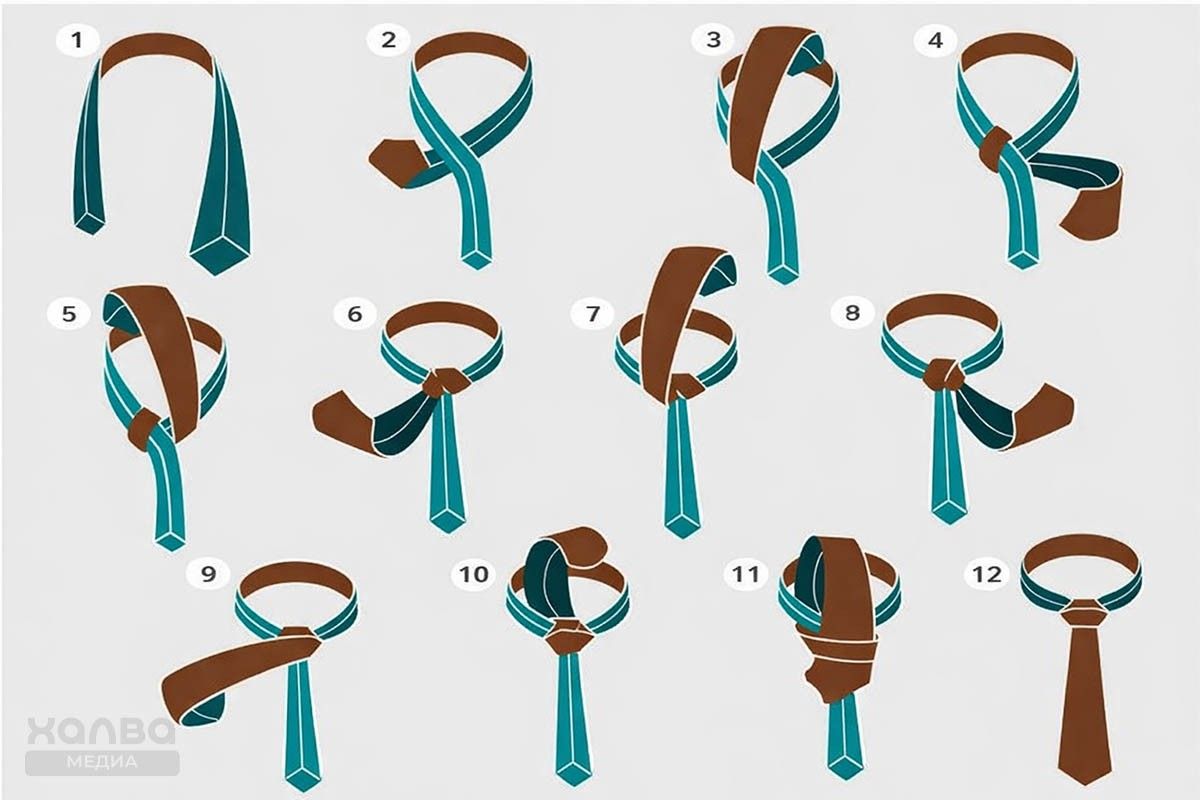 1
2
3
4
5
6
7
8
9
10
11
12
ХАЛВА
МЕДИА