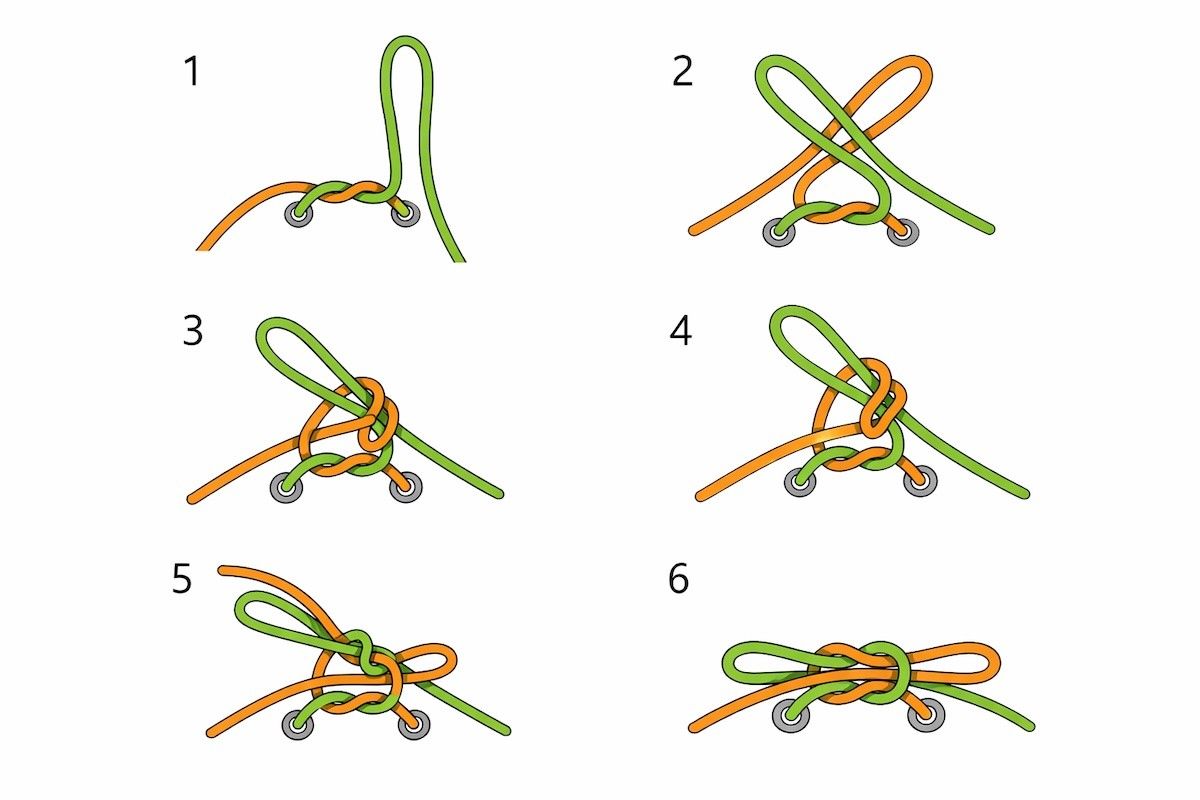 1

2

3

4

5

6