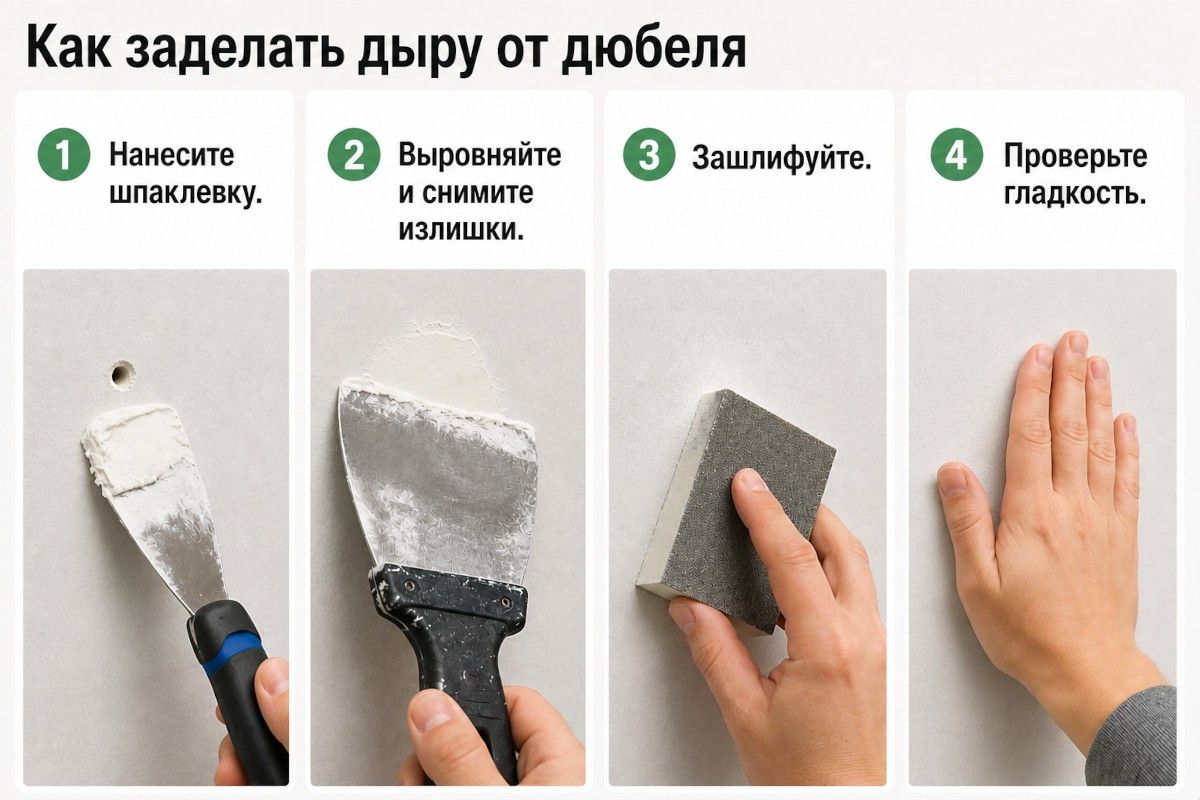 Как заделать дыру от дюбеля

1 Нанесите шпаклевку.

2 Выровняйте и снимите излишки.

3 Зашлифуйте.

4 Проверьте гладкость.