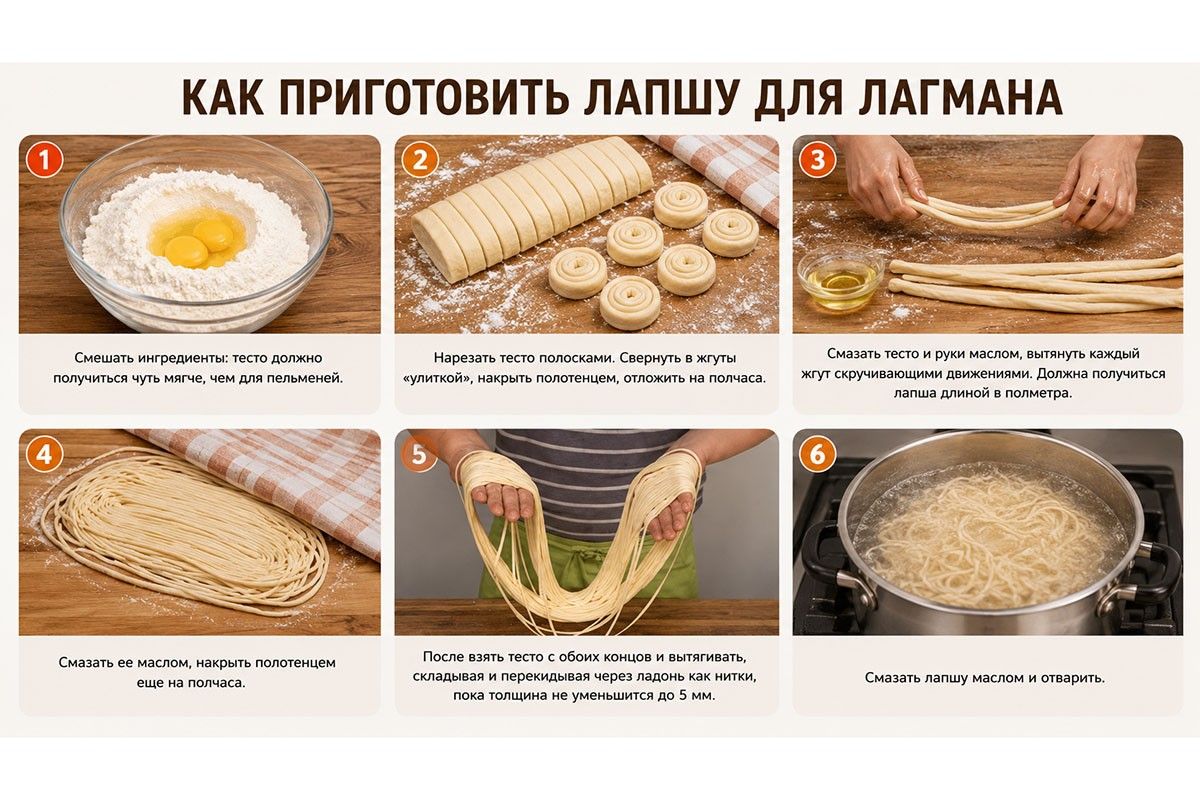 КАК ПРИГОТОВИТЬ ЛАПШУ ДЛЯ ЛАГМАНА

1

Смешать ингредиенты: тесто должно получиться чуть мягче, чем для пельменей.

2

Нарезать тесто полосками. Свернуть в жгуты «улиткой», накрыть полотенцем, отложить на полчаса.

3

Смазать тесто и руки маслом, вытянуть каждый жгут скручивающими движениями. Должна получиться лапша длиной в полметра.

4

Смазать ее маслом, накрыть полотенцем еще на полчаса.

5

После взять тесто с обоих концов и вытягивать, складывая и перекидывая через ладонь как нитки, пока толщина не уменьшится до 5 мм.

6

Смазать лапшу маслом и отварить.