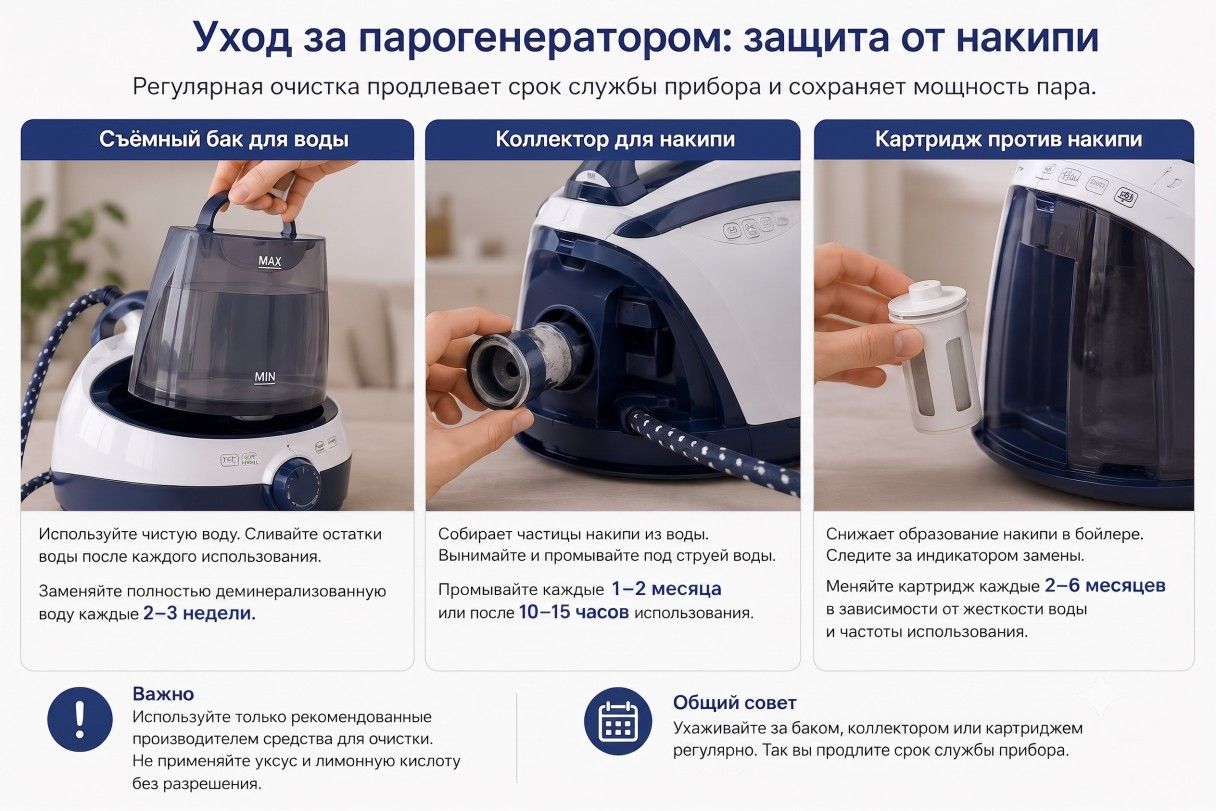 Уход за парогенератором: защита от накипи

Регулярная очистка продлевает срок службы прибора и сохраняет мощность пара.

Съёмный бак для воды

MAX

MIN

Используйте чистую воду. Сливайте остатки воды после каждого использования.

Заменяйте полностью деминерализованную воду каждые 2–3 недели.

Коллектор для накипи

Собирает частицы накипи из воды. Вынимайте и промывайте под струей воды.

Промывайте каждые 1–2 месяца или после 10–15 часов использования.

Картридж против накипи

Снижает образование накипи в бойлере. Следите за индикатором замены.

Меняйте картридж каждые 2–6 месяцев в зависимости от жесткости воды и частоты использования.

Важно

Используйте только рекомендованные производителем средства для очистки. Не применяйте уксус и лимонную кислоту без разрешения.

Общий совет

Ухаживайте за баком, коллектором или картриджем регулярно. Так вы продлите срок службы прибора.